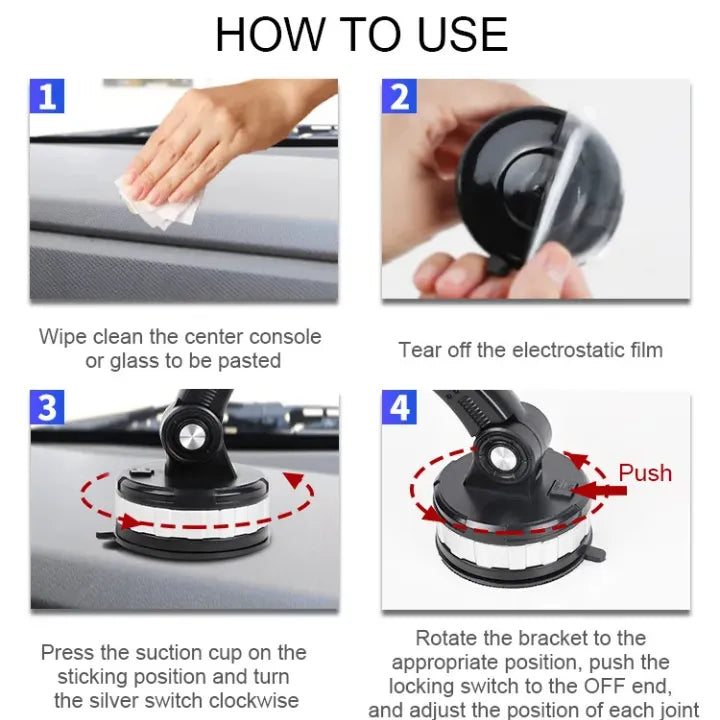 HOW TO USE

1

Wipe clean the center console or glass to be pasted

2

Tear off the electrostatic film

3

Press the suction cup on the sticking position and turn the silver switch clockwise

4

Push

Rotate the bracket to the appropriate position, push the locking switch to the OFF end, and adjust the position of each joint