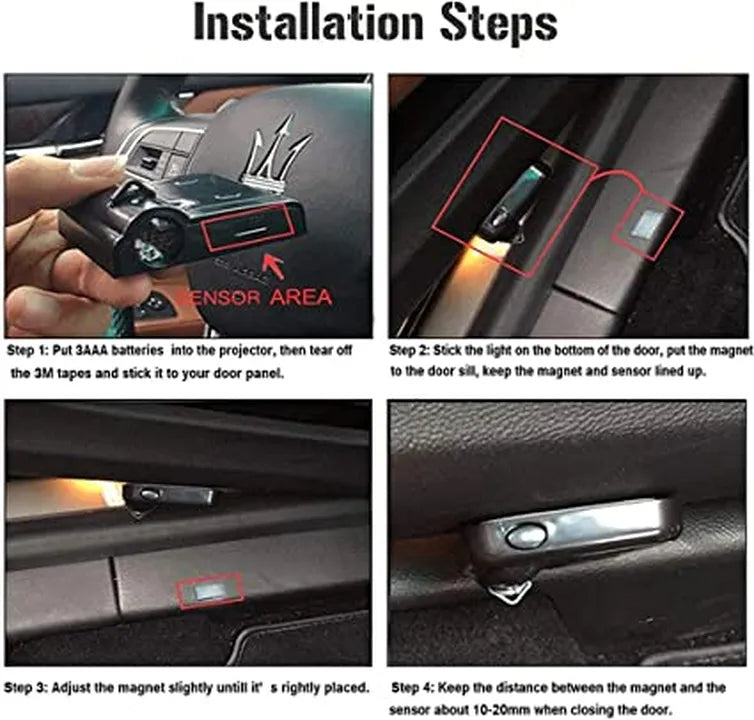 Installation Steps

SENSOR AREA

Step 1: Put 3AAA batteries into the projector, then tear off the 3M tapes and stick it to your door panel.

Step 2: Stick the light on the bottom of the door, put the magnet to the door sill, keep the magnet and sensor lined up.

Step 3: Adjust the magnet slightly untill it' s rightly placed.

Step 4: Keep the distance between the magnet and the sensor about 10-20mm when closing the door.